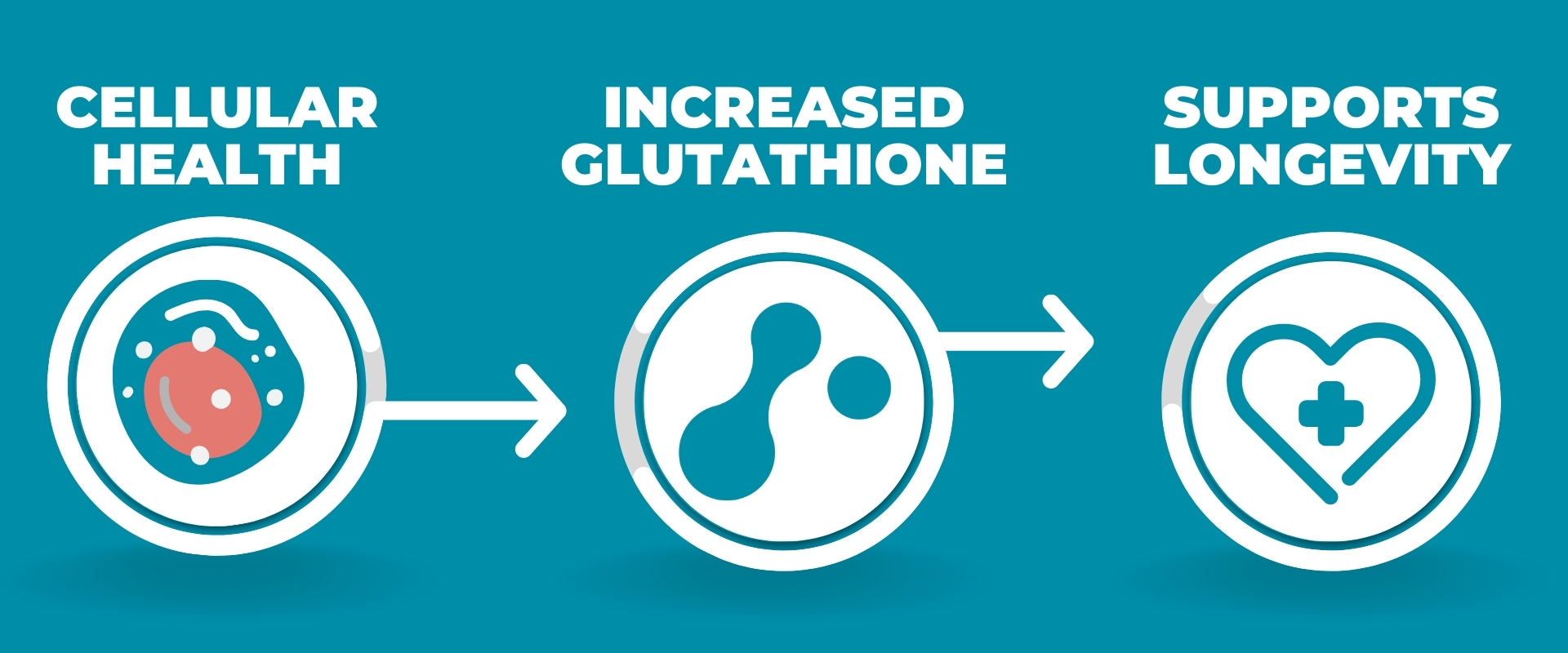 CELLULAR HEALTH

INCREASED GLUTATHIONE

SUPPORTS LONGEVITY